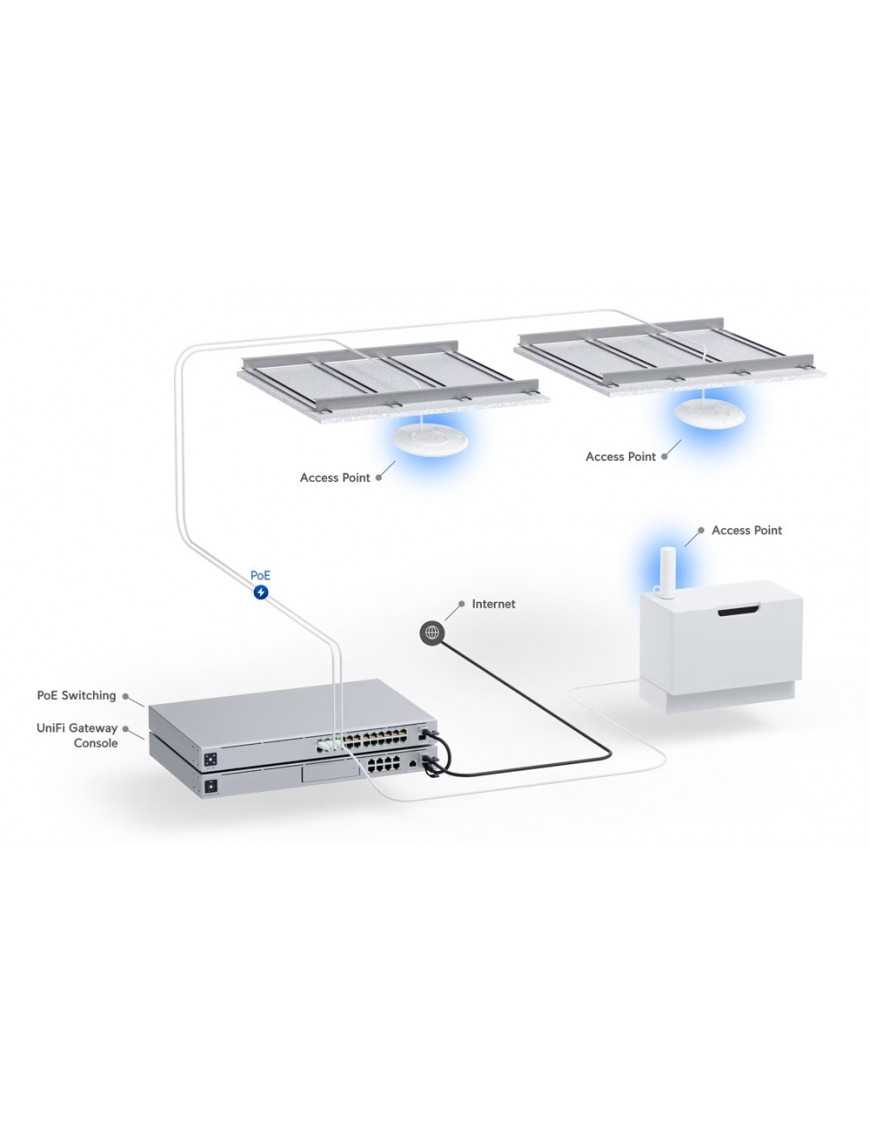 Access Point

Access Point

Access Point

PoE

Internet

PoE Switching

UniFi Gateway Console