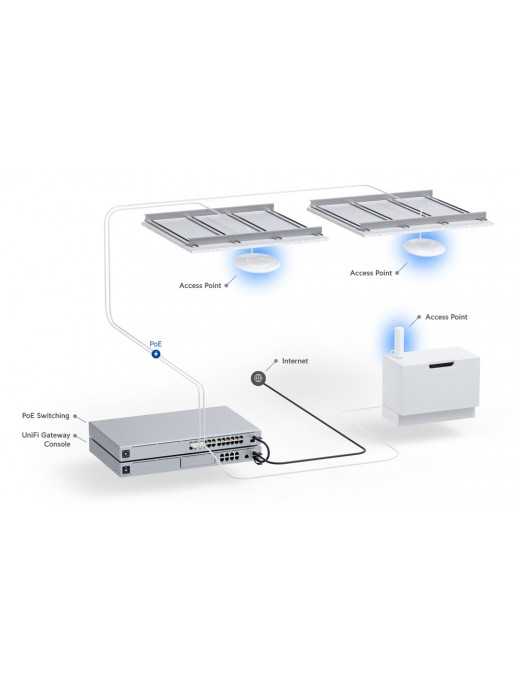 Access Point

Access Point

Access Point

PoE

Internet

PoE Switching

UniFi Gateway Console